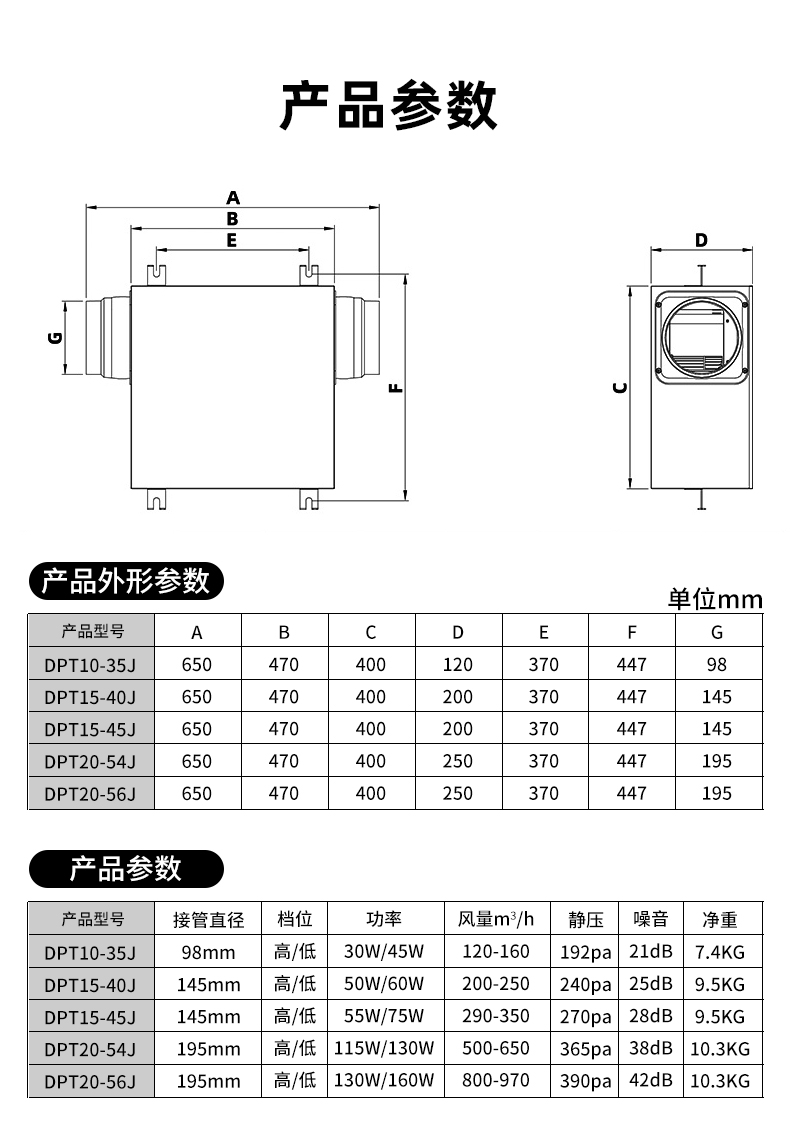 产品参数

A
B
E
G
F
D
C

产品外形参数

单位mm

| 产品型号 | A | B | C | D | E | F | G |
|---|---|---|---|---|---|---|---|
| DPT10-35J | 650 | 470 | 400 | 120 | 370 | 447 | 98 |
| DPT15-40J | 650 | 470 | 400 | 200 | 370 | 447 | 145 |
| DPT15-45J | 650 | 470 | 400 | 200 | 370 | 447 | 145 |
| DPT20-54J | 650 | 470 | 400 | 250 | 370 | 447 | 195 |
| DPT20-56J | 650 | 470 | 400 | 250 | 370 | 447 | 195 |

产品参数

| 产品型号 | 接管直径 | 档位 | 功率 | 风量$m^3/h$ | 静压 | 噪音 | 净重 |
|---|---|---|---|---|---|---|---|
| DPT10-35J | 98mm | 高/低 | 30W/45W | 120-160 | 192pa | 21dB | 7.4KG |
| DPT15-40J | 145mm | 高/低 | 50W/60W | 200-250 | 240pa | 25dB | 9.5KG |
| DPT15-45J | 145mm | 高/低 | 55W/75W | 290-350 | 270pa | 28dB | 9.5KG |
| DPT20-54J | 195mm | 高/低 | 115W/130W | 500-650 | 365pa | 38dB | 10.3KG |
| DPT20-56J | 195mm | 高/低 | 130W/160W | 800-970 | 390pa | 42dB | 10.3KG |